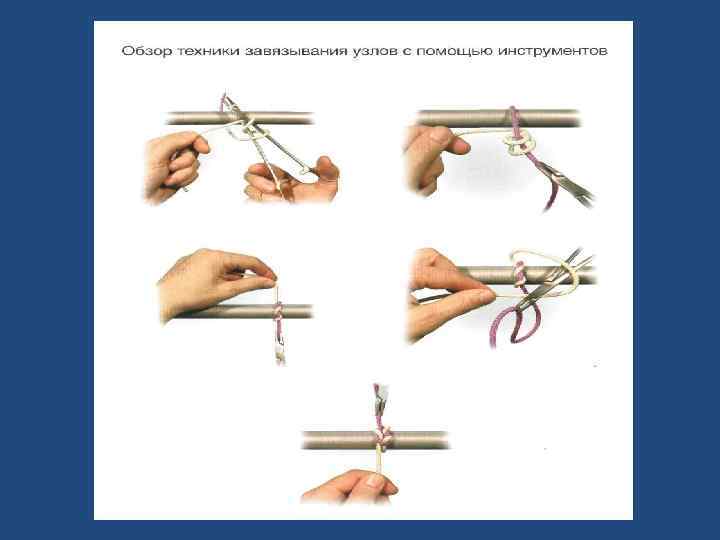 Обзор техники завязывания узлов с помощью инструментов