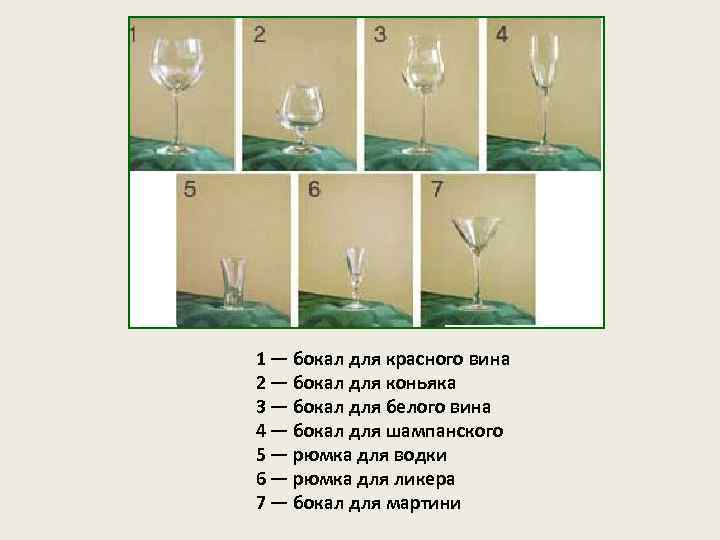 1

2

3

4

5

6

7

1 — бокал для красного вина
2 — бокал для коньяка
3 — бокал для белого вина
4 — бокал для шампанского
5 — рюмка для водки
6 — рюмка для ликера
7 — бокал для мартини