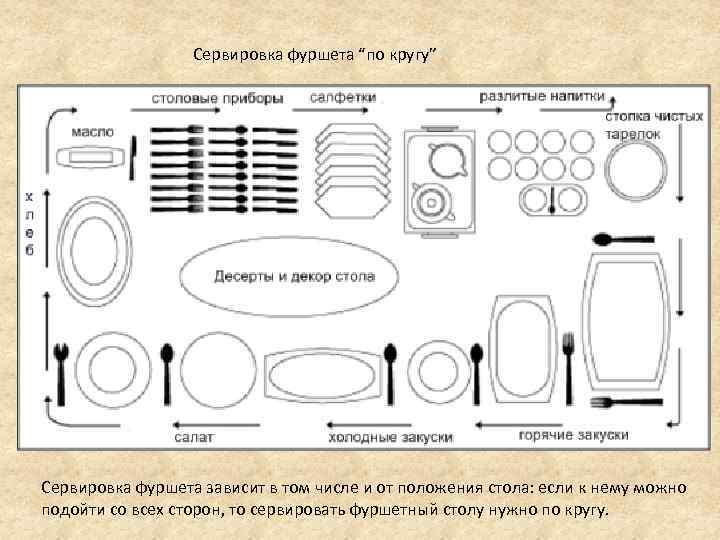 Сервировка фуршета "по кругу"

столовые приборы

салфетки

разлитые напитки

стопка чистых тарелок

масло

хлеб

Десерты и декор стола

салат

холодные закуски

горячие закуски

Сервировка фуршета зависит в том числе и от положения стола: если к нему можно подойти со всех сторон, то сервировать фуршетный столу нужно по кругу.