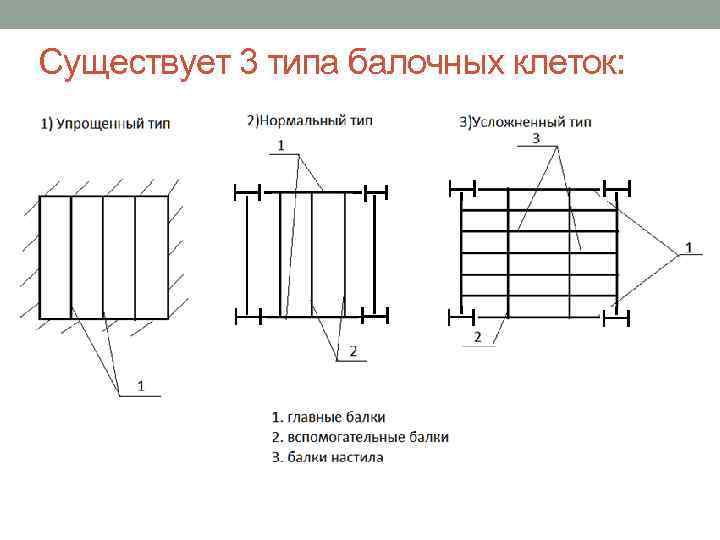 Существует 3 типа балочных клеток:

1) Упрощенный тип

1

2)Нормальный тип

1

2

3)Усложненный тип

3

1

2

1. главные балки
2. вспомогательные балки
3. балки настила