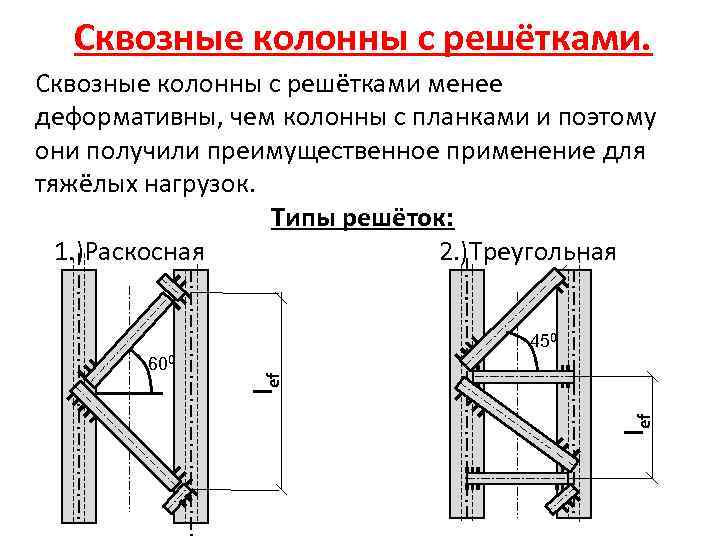 Сквозные колонны с решётками.

Сквозные колонны с решётками менее деформативны, чем колонны с планками и поэтому они получили преимущественное применение для тяжёлых нагрузок.

Типы решёток:

1.)Раскосная

$60^0$

$l_{ef}$

2.)Треугольная

$45^0$

$l_{ef}$