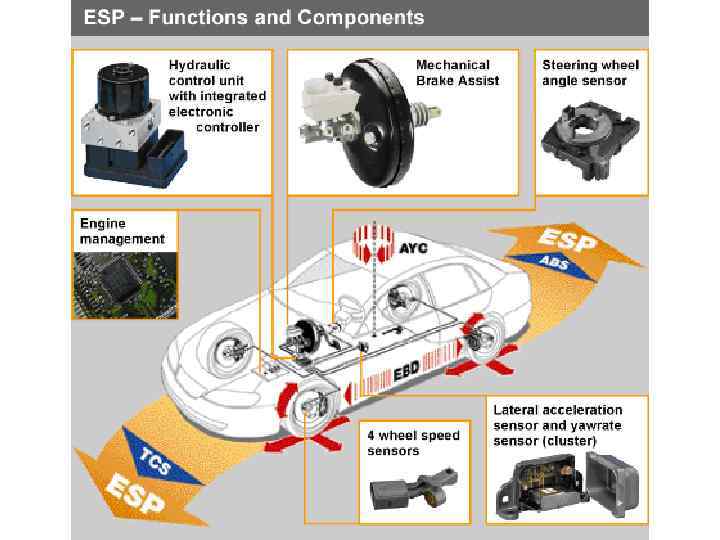 ESP – Functions and Components

Hydraulic control unit with integrated electronic controller

Mechanical Brake Assist

Steering wheel angle sensor

Engine management

AYC

ESP

ABS

EBD

TCS

ESP

4 wheel speed sensors

Lateral acceleration sensor and yawrate sensor (cluster)