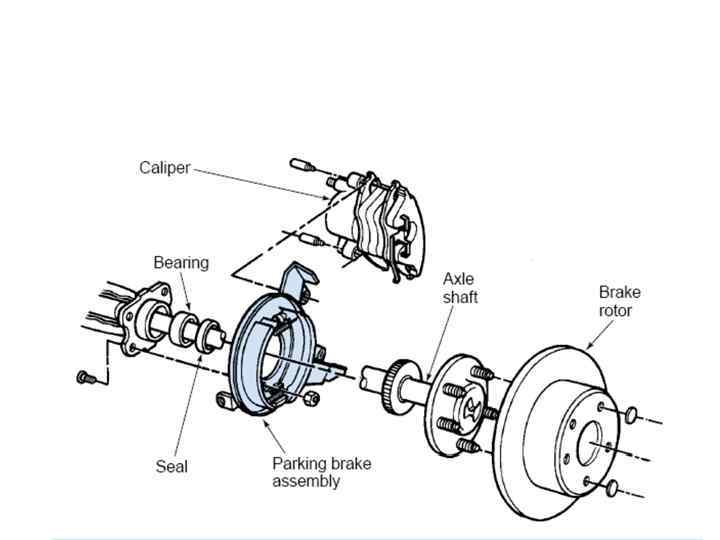 Caliper

Bearing

Axle shaft

Brake rotor

Seal

Parking brake assembly