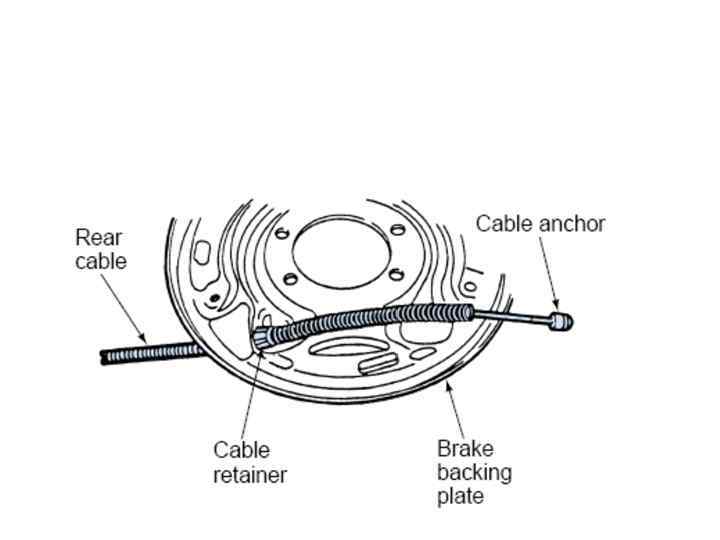 Rear cable

Cable anchor

Cable retainer

Brake backing plate