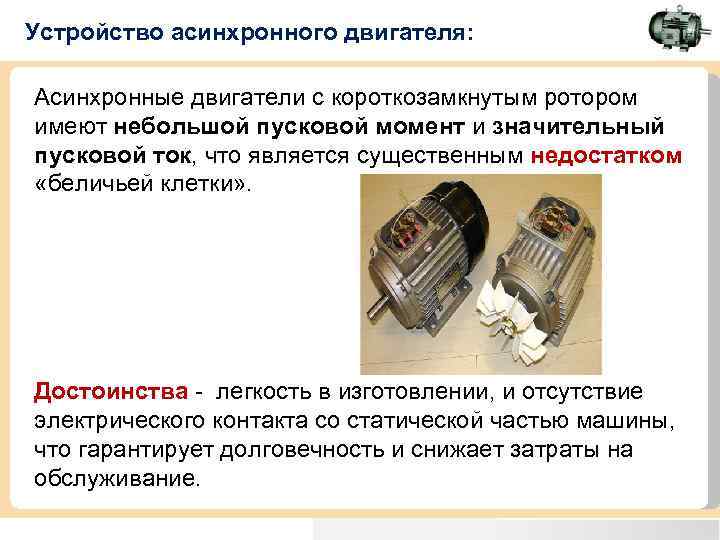 Устройство асинхронного двигателя:

Асинхронные двигатели с короткозамкнутым ротором имеют небольшой пусковой момент и значительный пусковой ток, что является существенным недостатком «беличьей клетки».

Достоинства - легкость в изготовлении, и отсутствие электрического контакта со статической частью машины, что гарантирует долговечность и снижает затраты на обслуживание.