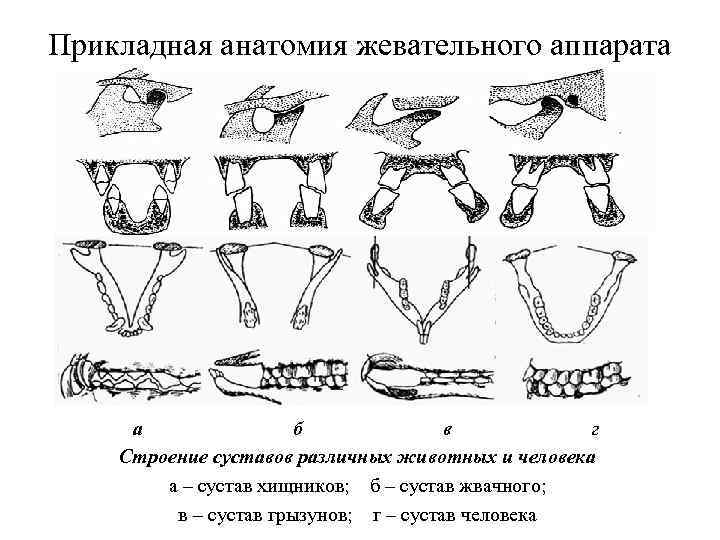 Прикладная анатомия жевательного аппарата

а б в г

Строение суставов различных животных и человека

а – сустав хищников; б – сустав жвачного;

в – сустав грызунов; г – сустав человека