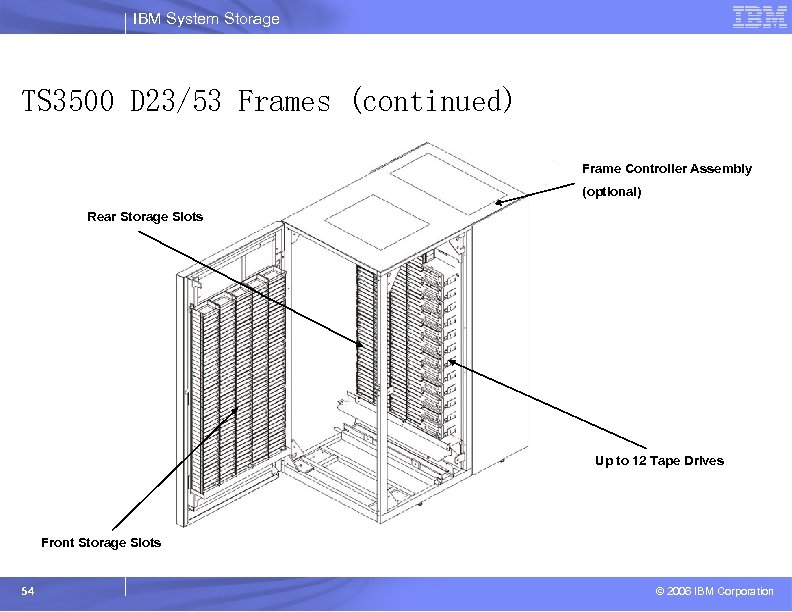 IBM System Storage

IBM

TS3500 D23/53 Frames (continued)

Frame Controller Assembly (optional)

Rear Storage Slots

Up to 12 Tape Drives

Front Storage Slots

54

© 2006 IBM Corporation