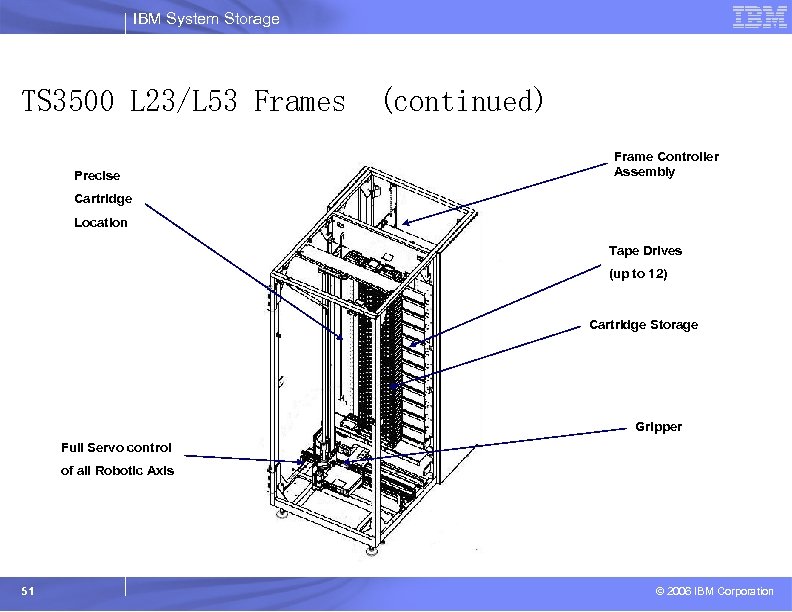 IBM System Storage

IBM

TS3500 L23/L53 Frames (continued)

Precise Cartridge Location

Frame Controller Assembly

Tape Drives (up to 12)

Cartridge Storage

Gripper

Full Servo control of all Robotic Axis

51

© 2006 IBM Corporation