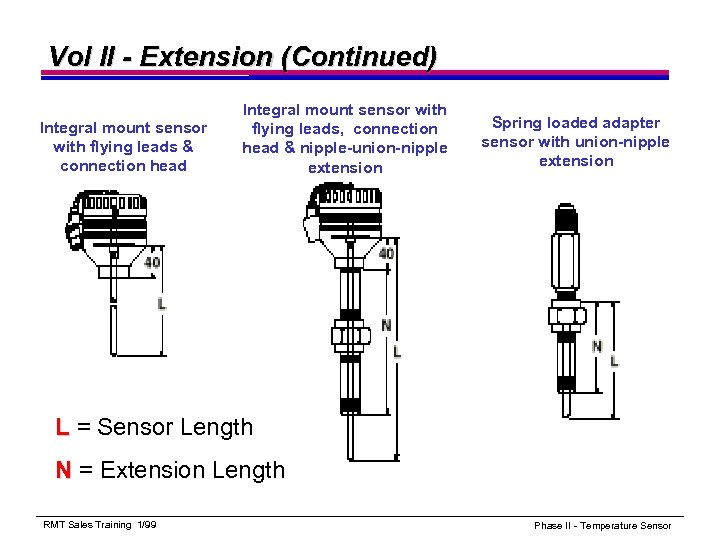 Vol II - Extension (Continued)

Integral mount sensor with flying leads & connection head

40

L

Integral mount sensor with flying leads, connection head & nipple-union-nipple extension

40

N

L

Spring loaded adapter sensor with union-nipple extension

N

L

L = Sensor Length

N = Extension Length

RMT Sales Training 1/99

Phase II - Temperature Sensor