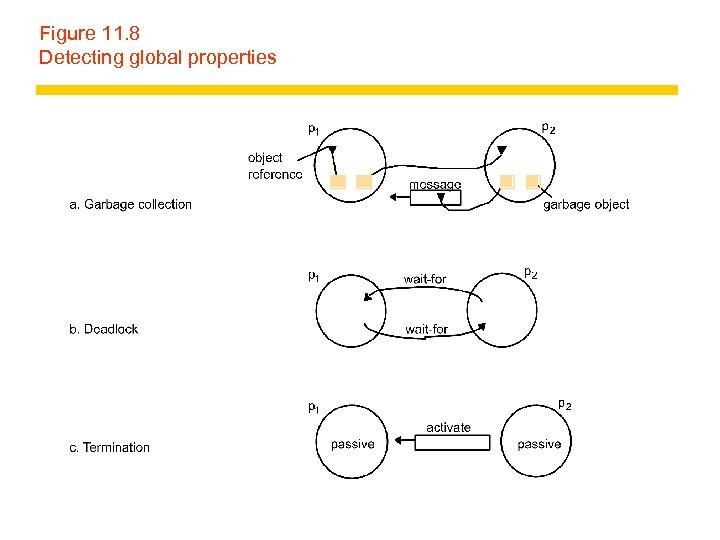 Figure 11.8
Detecting global properties

a. Garbage collection

$p_1$

$p_2$

object reference

message

garbage object

b. Deadlock

$p_1$

$p_2$

wait-for

wait-for

c. Termination

$p_1$

$p_2$

passive

activate

passive