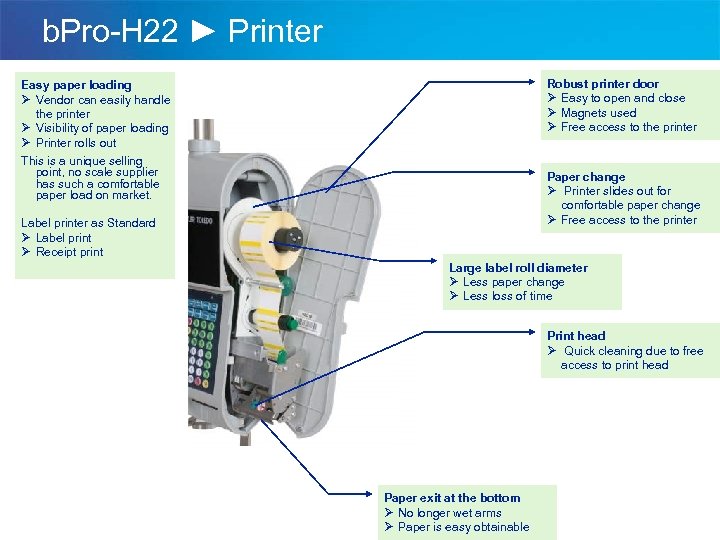 bPro-H22 ► Printer

Easy paper loading
➢ Vendor can easily handle the printer
➢ Visibility of paper loading
➢ Printer rolls out

This is a unique selling point, no scale supplier has such a comfortable paper load on market.

Label printer as Standard
➢ Label print
➢ Receipt print

Robust printer door
➢ Easy to open and close
➢ Magnets used
➢ Free access to the printer

Paper change
➢ Printer slides out for comfortable paper change
➢ Free access to the printer

Large label roll diameter
➢ Less paper change
➢ Less loss of time

Print head
➢ Quick cleaning due to free access to print head

Paper exit at the bottom
➢ No longer wet arms
➢ Paper is easy obtainable