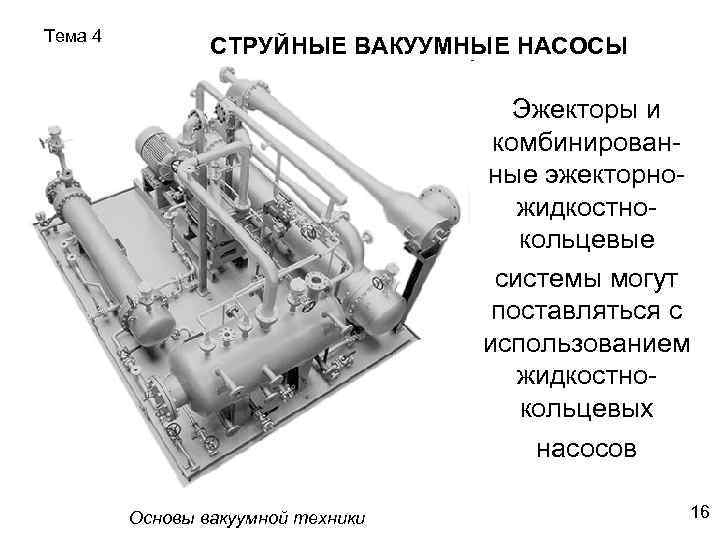 Тема 4

СТРУЙНЫЕ ВАКУУМНЫЕ НАСОСЫ

Эжекторы и комбинированные эжекторно-жидкостно-кольцевые

системы могут поставляться с использованием жидкостно-кольцевых насосов

Основы вакуумной техники

16