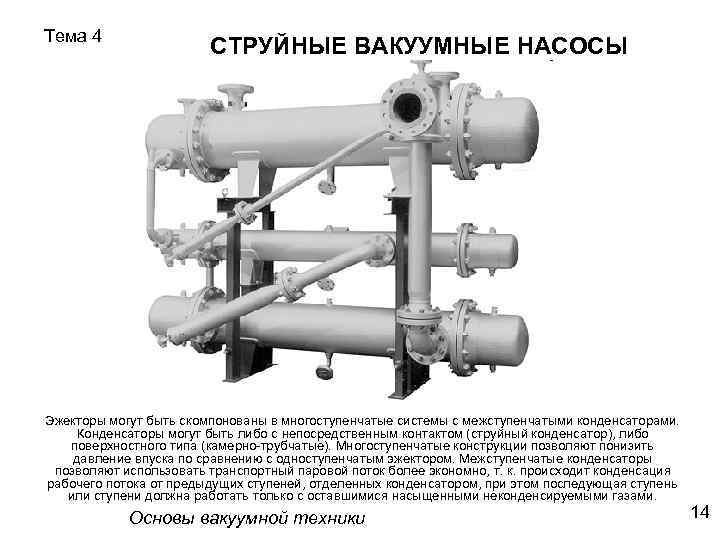 Тема 4

СТРУЙНЫЕ ВАКУУМНЫЕ НАСОСЫ

Эжекторы могут быть скомпонованы в многоступенчатые системы с межступенчатыми конденсаторами. Конденсаторы могут быть либо с непосредственным контактом (струйный конденсатор), либо поверхностного типа (камерно-трубчатые). Многоступенчатые конструкции позволяют понизить давление впуска по сравнению с одноступенчатым эжектором. Межступенчатые конденсаторы позволяют использовать транспортный паровой поток более экономно, т. к. происходит конденсация рабочего потока от предыдущих ступеней, отделенных конденсатором, при этом последующая ступень или ступени должна работать только с оставшимися насыщенными неконденсируемыми газами.

Основы вакуумной техники

14