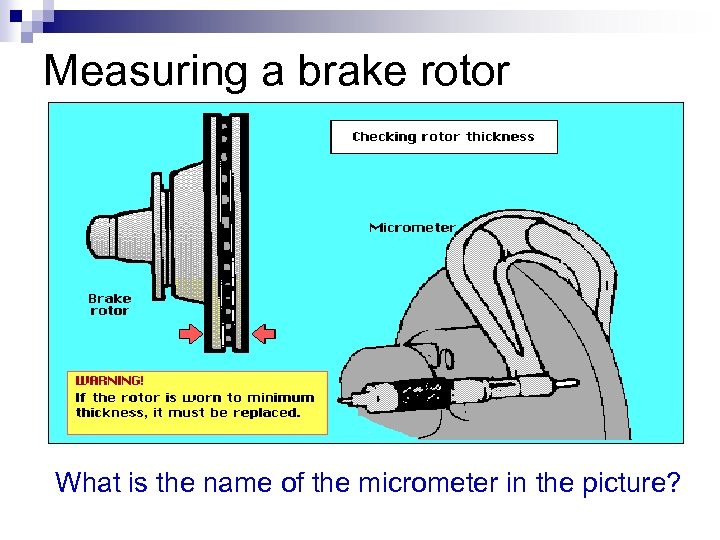 Measuring a brake rotor

Checking rotor thickness

Micrometer

Brake rotor

WARNING!
If the rotor is worn to minimum thickness, it must be replaced.

What is the name of the micrometer in the picture?