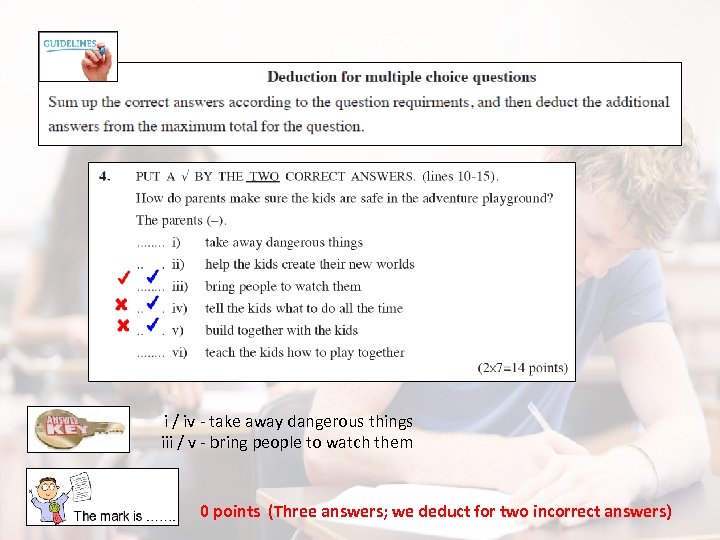 GUIDELINES

Deduction for multiple choice questions

Sum up the correct answers according to the question requirments, and then deduct the additional answers from the maximum total for the question.

4. PUT A √ BY THE TWO CORRECT ANSWERS. (lines 10-15).
How do parents make sure the kids are safe in the adventure playground?
The parents (–).
........ i) take away dangerous things
.. ✓ . ii) help the kids create their new worlds
✓ ........ iii) bring people to watch them
✗ .. ✓ . iv) tell the kids what to do all the time
✗ .. ✓ . v) build together with the kids
........ vi) teach the kids how to play together
(2x7=14 points)

ANSWER KEY

i / iv - take away dangerous things
iii / v - bring people to watch them

The mark is .......

0 points (Three answers; we deduct for two incorrect answers)