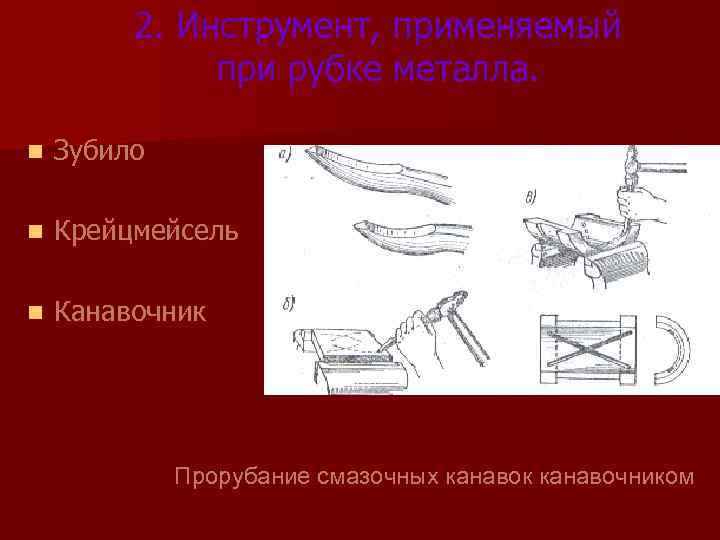 2. Инструмент, применяемый при рубке металла.

Зубило

Крейцмейсель

Канавочник

а)

в)

б)

Прорубание смазочных канавок канавочником