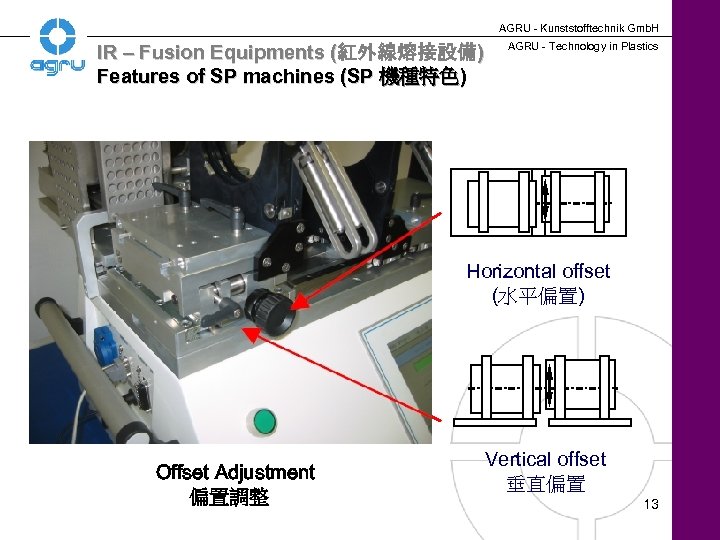 agru

AGRU - Kunststofftechnik GmbH
AGRU - Technology in Plastics

IR – Fusion Equipments (紅外線熔接設備)
Features of SP machines (SP 機種特色)

Horizontal offset
(水平偏置)

Vertical offset
垂直偏置

Offset Adjustment
偏置調整

13