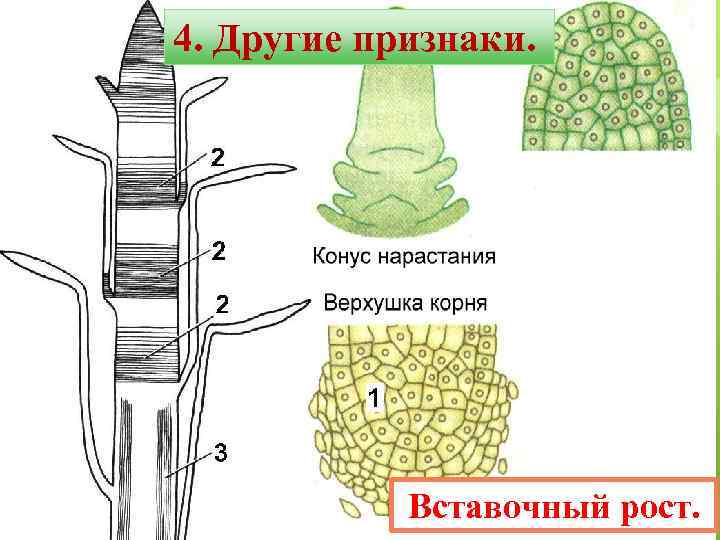 4. Другие признаки.

2

2

2

3

Конус нарастания

Верхушка корня

1

Вставочный рост.