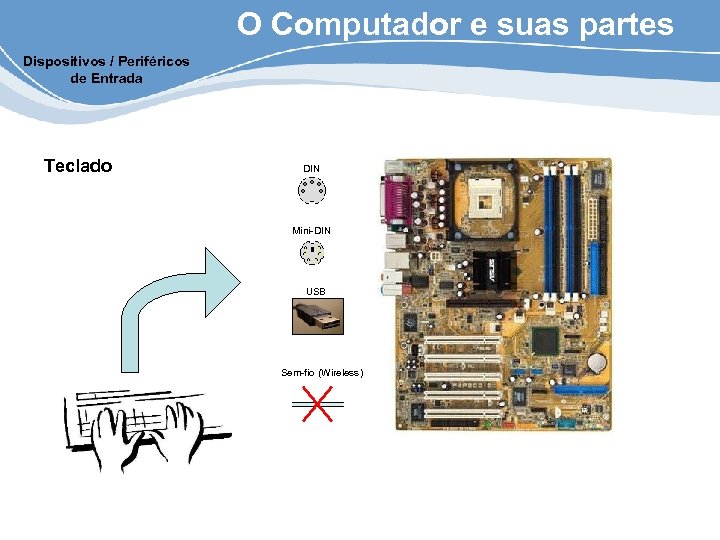 O Computador e suas partes

Dispositivos / Periféricos de Entrada

Teclado

DIN

Mini-DIN

USB

Sem-fio (Wireless)

P4P800-E