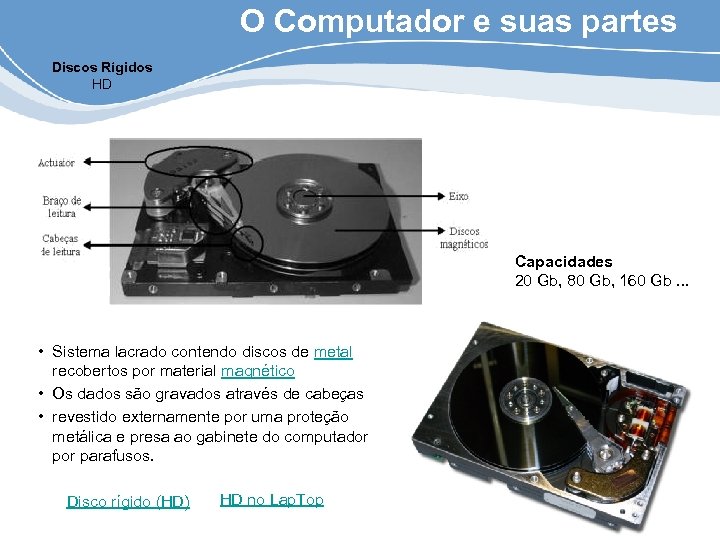 O Computador e suas partes

Discos Rígidos
HD

Actuator
Braço de leitura
Cabeças de leitura
Eixo
Discos magnéticos

Capacidades
20 Gb, 80 Gb, 160 Gb ...

• Sistema lacrado contendo discos de metal recobertos por material magnético
• Os dados são gravados através de cabeças
• revestido externamente por uma proteção metálica e presa ao gabinete do computador por parafusos.

Disco rígido (HD)   HD no LapTop