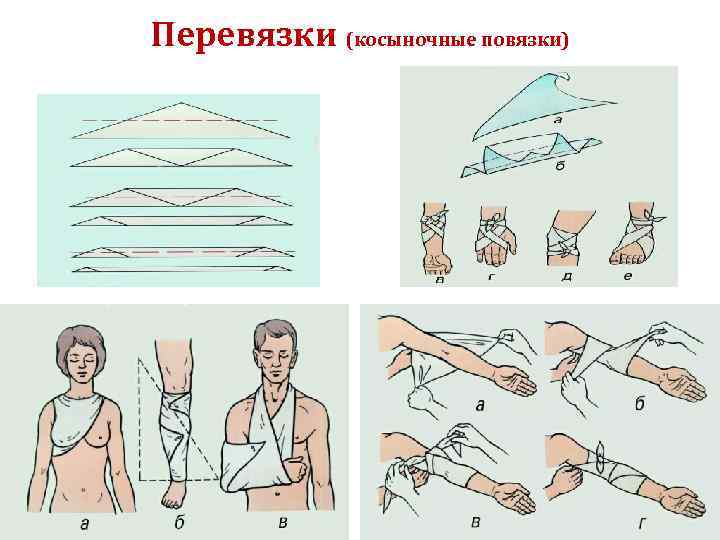 Перевязки (косыночные повязки)

а
б
в
г
д
е

а
б
в

а
б
в
г