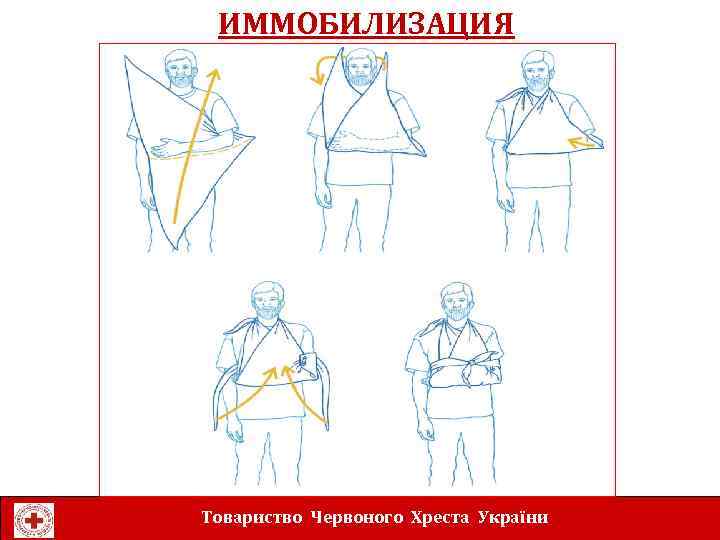 ИММОБИЛИЗАЦИЯ

Товариство Червоного Хреста України