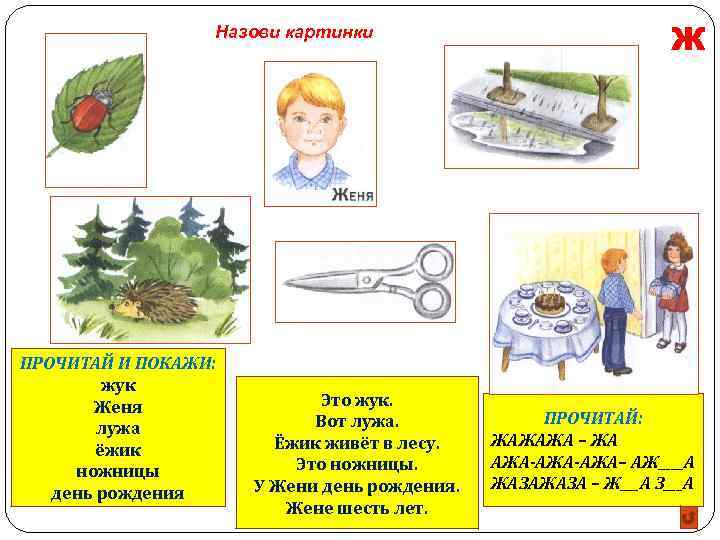 Назови картинки

Ж

Женя

ПРОЧИТАЙ И ПОКАЖИ:
жук
Женя
лужа
ёжик
ножницы
день рождения

Это жук.
Вот лужа.
Ёжик живёт в лесу.
Это ножницы.
У Жени день рождения.
Жене шесть лет.

ПРОЧИТАЙ:
ЖАЖАЖА – ЖА
АЖА-АЖА-АЖА– АЖ___А
ЖАЗАЖАЗА – Ж__А З__А