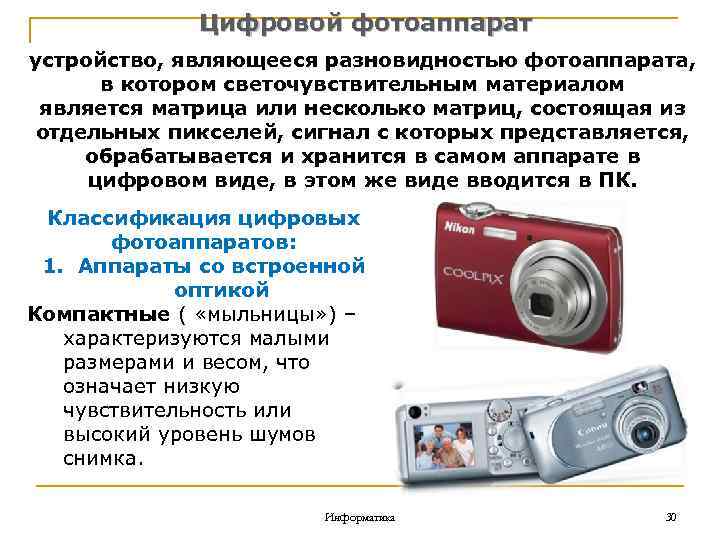 Цифровой фотоаппарат

устройство, являющееся разновидностью фотоаппарата, в котором светочувствительным материалом является матрица или несколько матриц, состоящая из отдельных пикселей, сигнал с которых представляется, обрабатывается и хранится в самом аппарате в цифровом виде, в этом же виде вводится в ПК.

Классификация цифровых фотоаппаратов:

1. Аппараты со встроенной оптикой

Компактные ( «мыльницы») – характеризуются малыми размерами и весом, что означает низкую чувствительность или высокий уровень шумов снимка.

Nikon
COOLPIX
Canon

Информатика

30