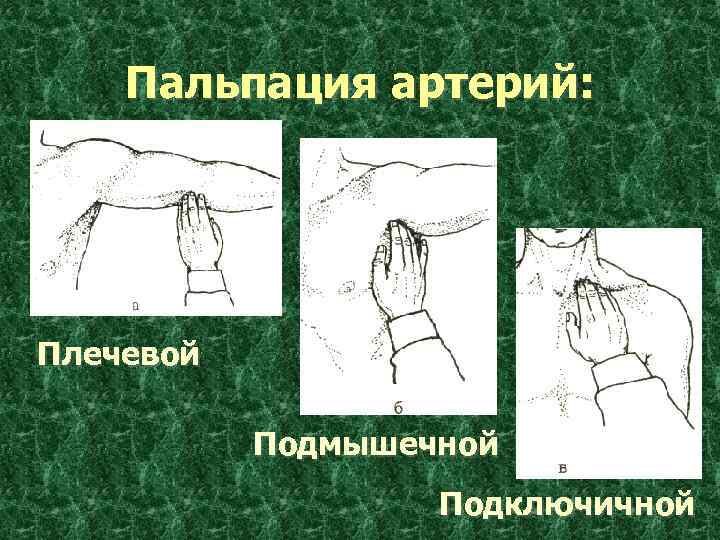 Пальпация артерий:

а

Плечевой

б

Подмышечной

в

Подключичной