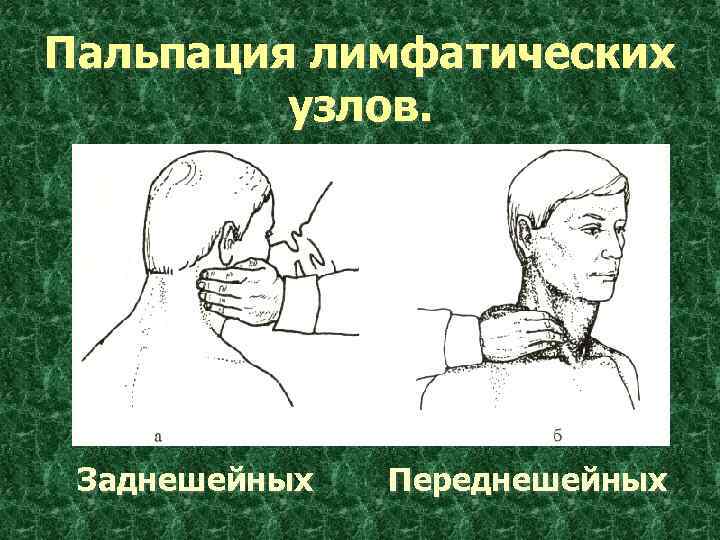 Пальпация лимфатических узлов.

а

б

Заднешейных Переднешейных