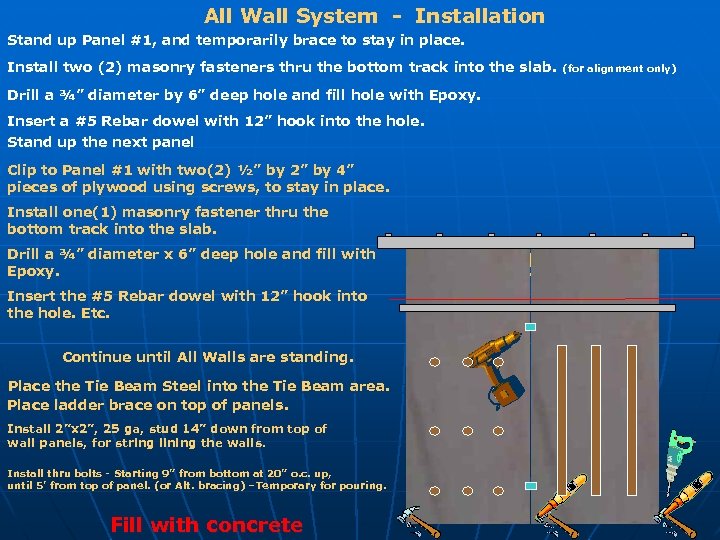 All Wall System - Installation

Stand up Panel #1, and temporarily brace to stay in place.

Install two (2) masonry fasteners thru the bottom track into the slab. (for alignment only)

Drill a ¾" diameter by 6" deep hole and fill hole with Epoxy.

Insert a #5 Rebar dowel with 12" hook into the hole.

Stand up the next panel

Clip to Panel #1 with two(2) ½" by 2" by 4" pieces of plywood using screws, to stay in place.

Install one(1) masonry fastener thru the bottom track into the slab.

Drill a ¾" diameter x 6" deep hole and fill with Epoxy.

Insert the #5 Rebar dowel with 12" hook into the hole. Etc.

Continue until All Walls are standing.

Place the Tie Beam Steel into the Tie Beam area.

Place ladder brace on top of panels.

Install 2"x2", 25 ga, stud 14" down from top of wall panels, for string lining the walls.

Install thru bolts - Starting 9" from bottom at 20" o.c. up, until 5' from top of panel. (or Alt. bracing) –Temporary for pouring.

Fill with concrete