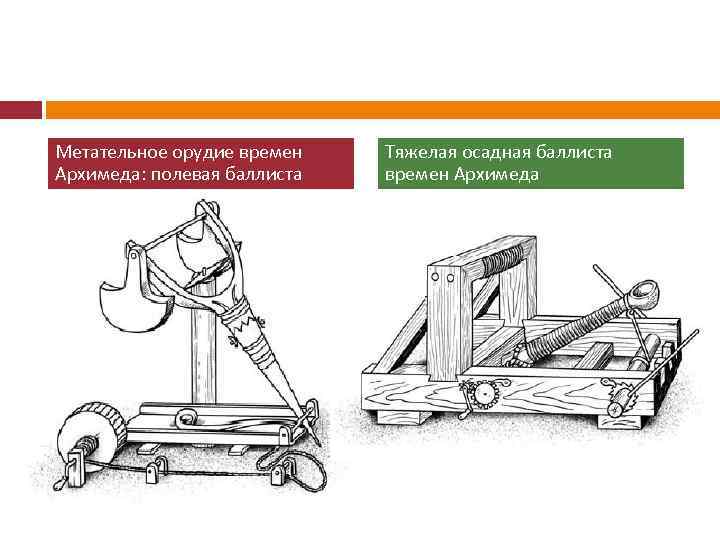 Метательное орудие времен Архимеда: полевая баллиста

Тяжелая осадная баллиста времен Архимеда