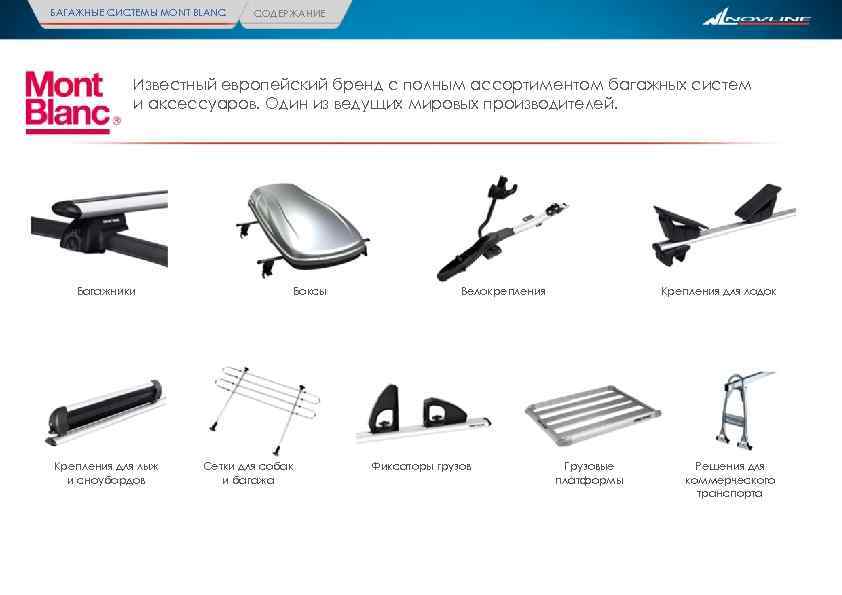 БАГАЖНЫЕ СИСТЕМЫ MONT BLANC СОДЕРЖАНИЕ

NOVLINE

Mont Blanc®

Известный европейский бренд с полным ассортиментом багажных систем и аксессуаров. Один из ведущих мировых производителей.

Багажники

Боксы

Велокрепления

Крепления для лодок

Крепления для лыж и сноубордов

Сетки для собак и багажа

Фиксаторы грузов

Грузовые платформы

Решения для коммерческого транспорта