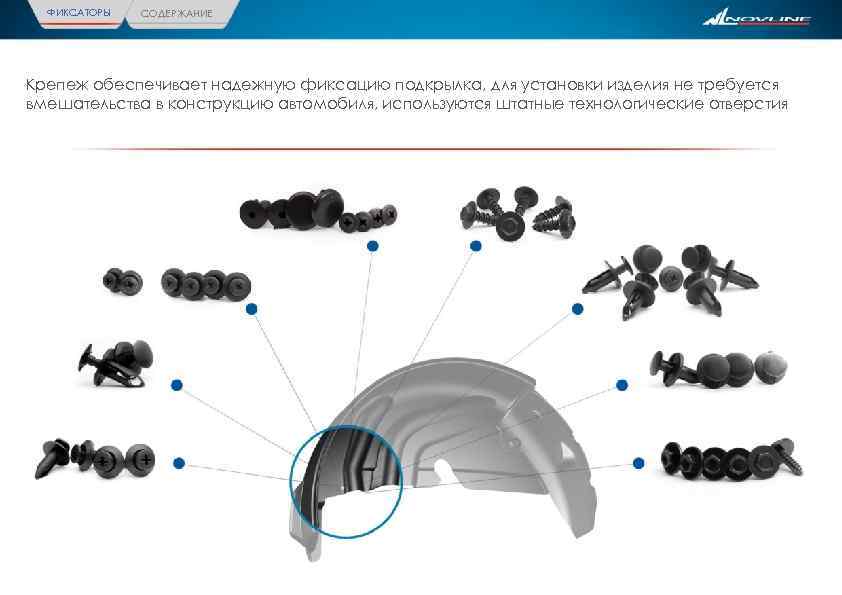 ФИКСАТОРЫ СОДЕРЖАНИЕ

NOVLINE

Крепеж обеспечивает надежную фиксацию подкрылка, для установки изделия не требуется вмешательства в конструкцию автомобиля, используются штатные технологические отверстия