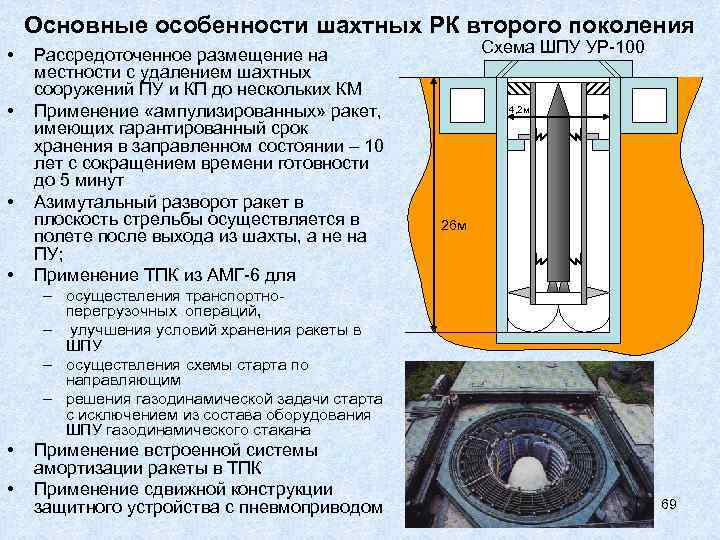 Основные особенности шахтных РК второго поколения

• Рассредоточенное размещение на местности с удалением шахтных сооружений ПУ и КП до нескольких КМ
• Применение «ампулизированных» ракет, имеющих гарантированный срок хранения в заправленном состоянии – 10 лет с сокращением времени готовности до 5 минут
• Азимутальный разворот ракет в плоскость стрельбы осуществляется в полете после выхода из шахты, а не на ПУ;
• Применение ТПК из АМГ-6 для
– осуществления транспортно-перегрузочных операций,
– улучшения условий хранения ракеты в ШПУ
– осуществления схемы старта по направляющим
– решения газодинамической задачи старта с исключением из состава оборудования ШПУ газодинамического стакана
• Применение встроенной системы амортизации ракеты в ТПК
• Применение сдвижной конструкции защитного устройства с пневмоприводом

Схема ШПУ УР-100

4,2м

26м

69