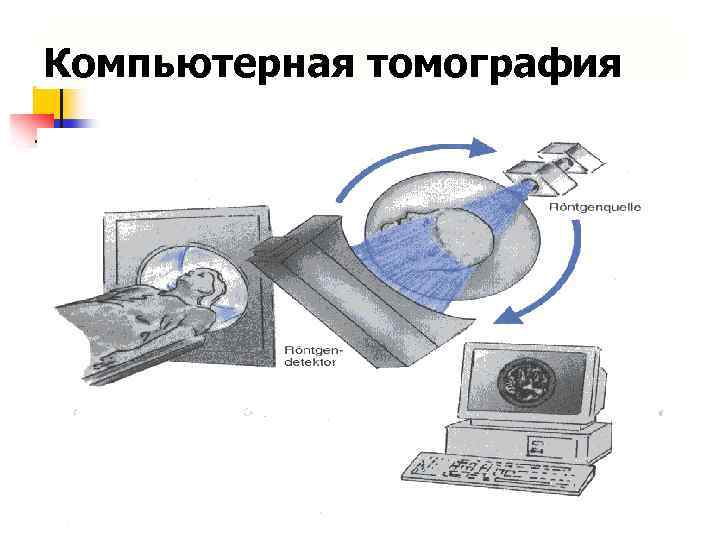 Компьютерная томография

Röntgenquelle

Röntgendetektor