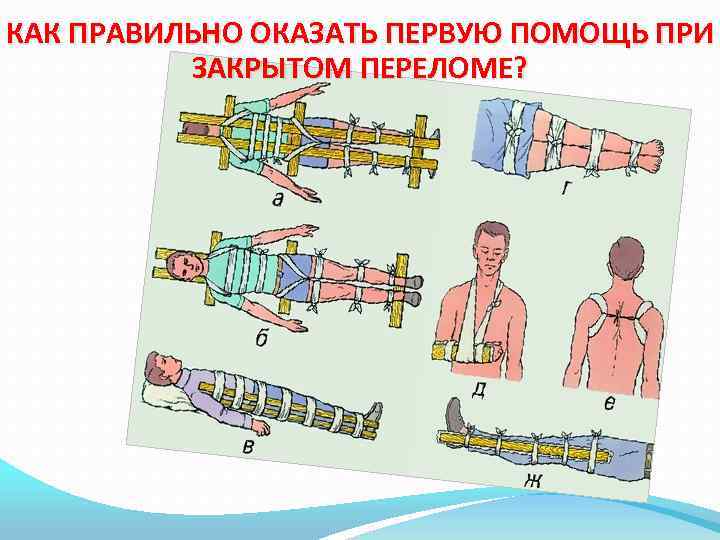 КАК ПРАВИЛЬНО ОКАЗАТЬ ПЕРВУЮ ПОМОЩЬ ПРИ ЗАКРЫТОМ ПЕРЕЛОМЕ?

а

г

б

д

е

в

ж