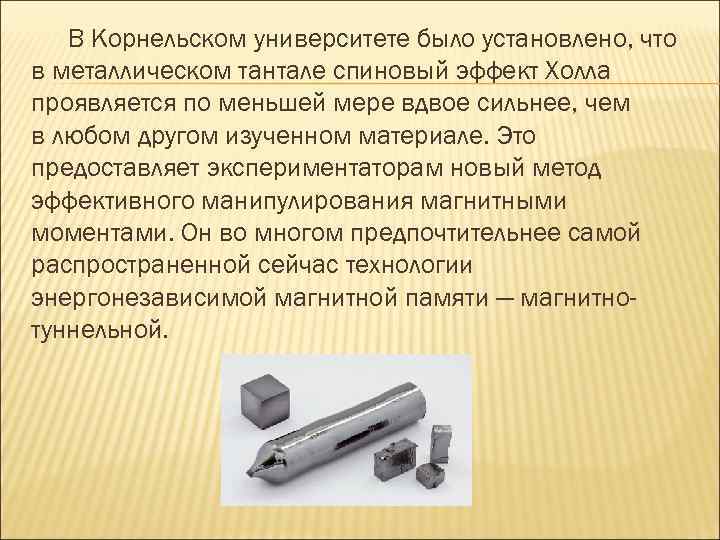 В Корнельском университете было установлено, что в металлическом тантале спиновый эффект Холла проявляется по меньшей мере вдвое сильнее, чем в любом другом изученном материале. Это предоставляет экспериментаторам новый метод эффективного манипулирования магнитными моментами. Он во многом предпочтительнее самой распространенной сейчас технологии энергонезависимой магнитной памяти — магнитно-туннельной.