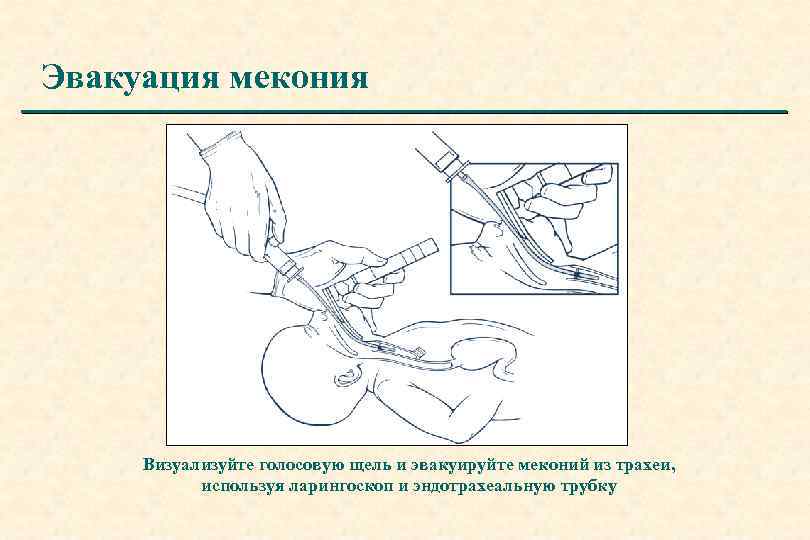 Эвакуация мекония

Визуализуйте голосовую щель и эвакуируйте меконий из трахеи, используя ларингоскоп и эндотрахеальную трубку