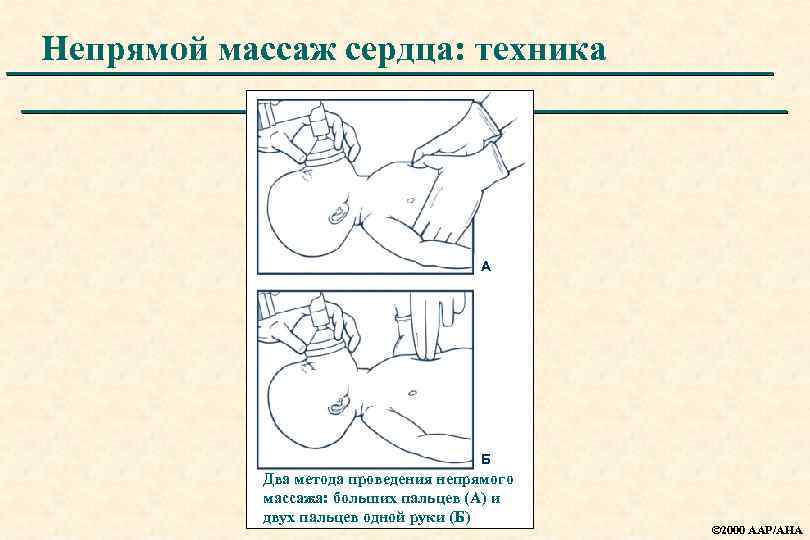 Непрямой массаж сердца: техника

А

Б

Два метода проведения непрямого массажа: больших пальцев (А) и двух пальцев одной руки (Б)

©2000 AAP/AHA