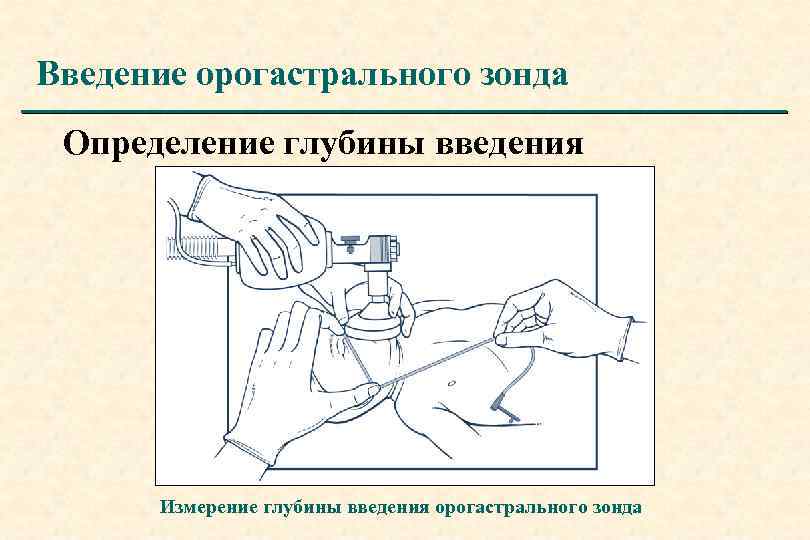 Введение орогастрального зонда

Определение глубины введения

Измерение глубины введения орогастрального зонда