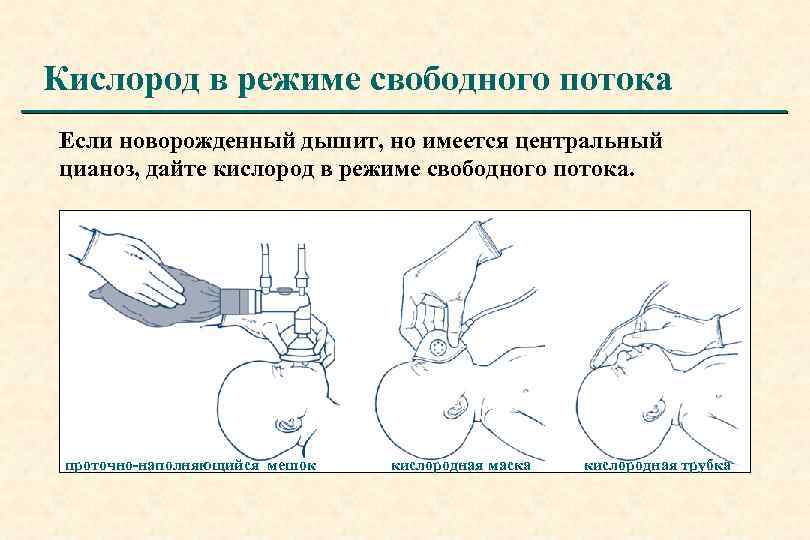 Кислород в режиме свободного потока

Если новорожденный дышит, но имеется центральный цианоз, дайте кислород в режиме свободного потока.

проточно-наполняющийся мешок

кислородная маска

кислородная трубка