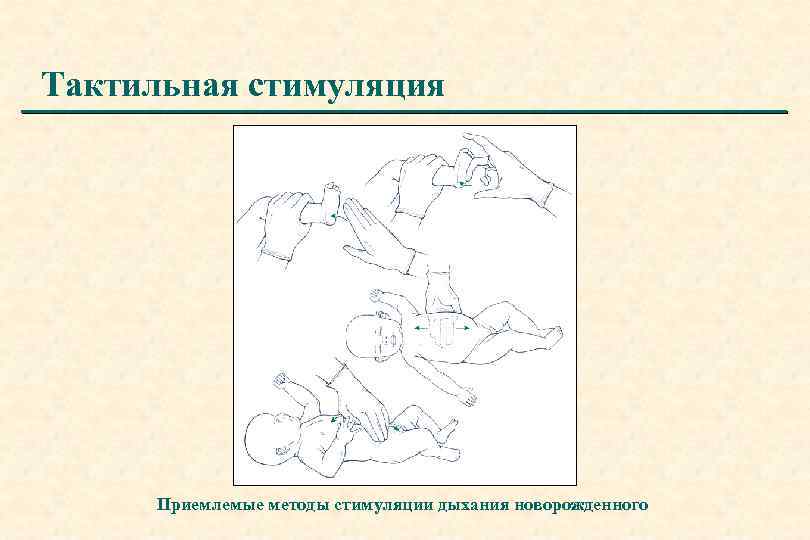 Тактильная стимуляция

Приемлемые методы стимуляции дыхания новорожденного