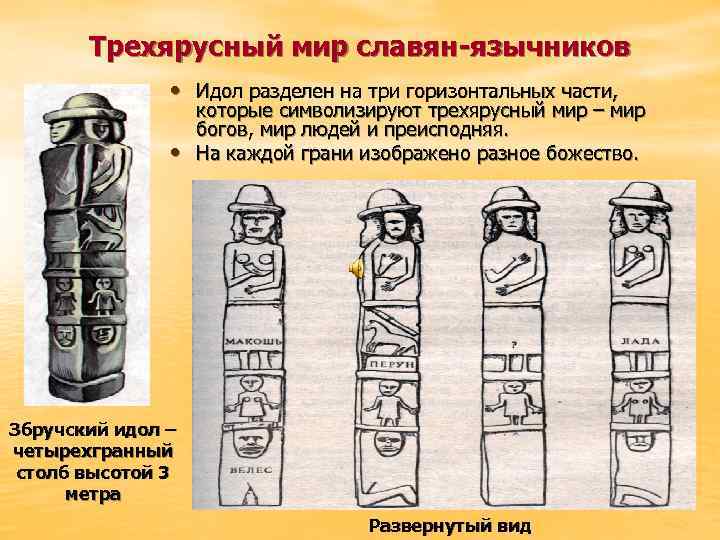 Трехярусный мир славян-язычников

• Идол разделен на три горизонтальных части, которые символизируют трехярусный мир – мир богов, мир людей и преисподняя.
• На каждой грани изображено разное божество.

МАКОШЬ
ВЕЛЕС
ПЕРУН
?
ЛАДА

Збручский идол – четырехгранный столб высотой 3 метра

Развернутый вид