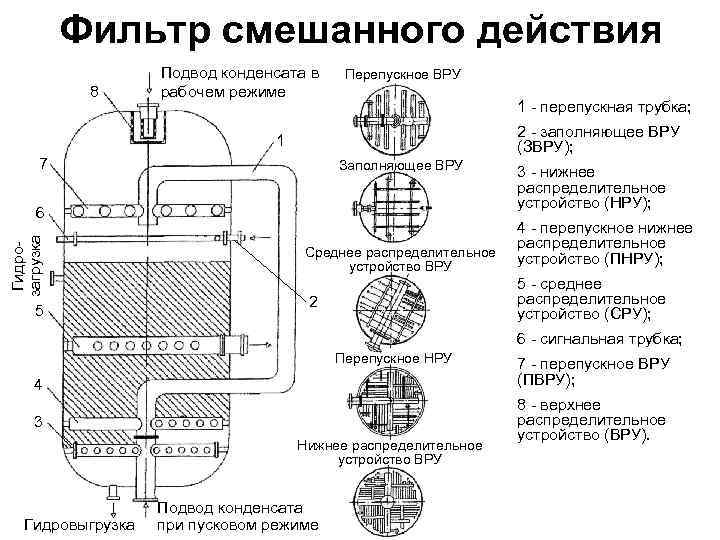 Фильтр смешанного действия

Подвод конденсата в рабочем режиме

8

1

7

6

Гидро-загрузка

2

5

4

3

Гидровыгрузка

Подвод конденсата при пусковом режиме

Перепускное ВРУ

Заполняющее ВРУ

Среднее распределительное устройство ВРУ

Перепускное НРУ

Нижнее распределительное устройство ВРУ

1 - перепускная трубка;

2 - заполняющее ВРУ (ЗВРУ);

3 - нижнее распределительное устройство (НРУ);

4 - перепускное нижнее распределительное устройство (ПНРУ);

5 - среднее распределительное устройство (СРУ);

6 - сигнальная трубка;

7 - перепускное ВРУ (ПВРУ);

8 - верхнее распределительное устройство (ВРУ).