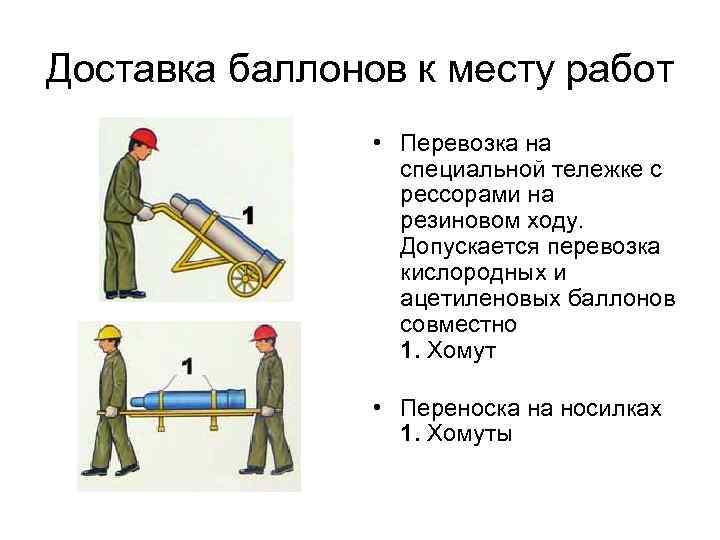 Доставка баллонов к месту работ

1

1

• Перевозка на специальной тележке с рессорами на резиновом ходу. Допускается перевозка кислородных и ацетиленовых баллонов совместно
1. Хомут

• Переноска на носилках
1. Хомуты