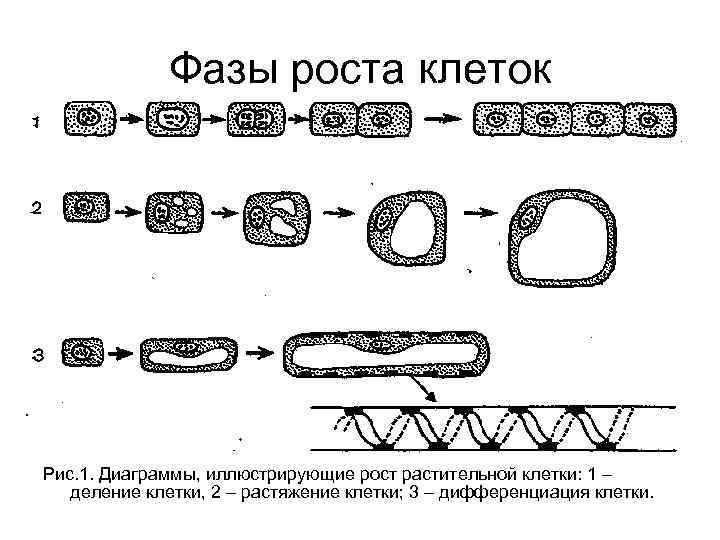 Фазы роста клеток

1

2

3

Рис.1. Диаграммы, иллюстрирующие рост растительной клетки: 1 – деление клетки, 2 – растяжение клетки; 3 – дифференциация клетки.