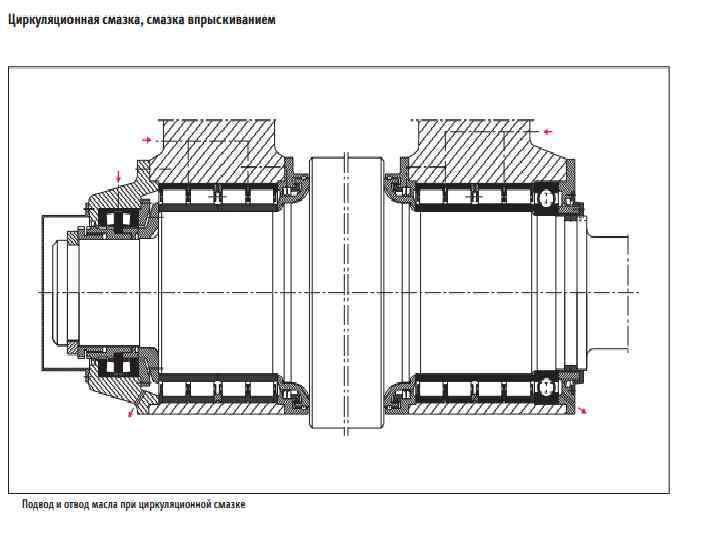 Циркуляционная смазка, смазка впрыскиванием

Подвод и отвод масла при циркуляционной смазке