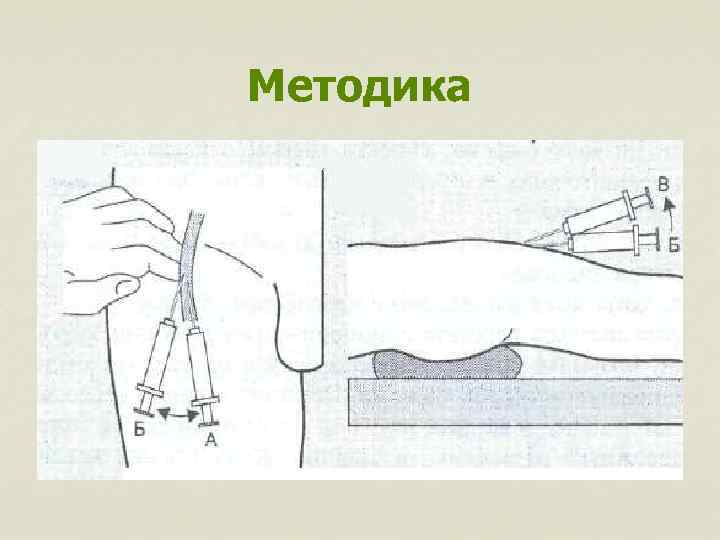 Методика

Б
А
В
Б