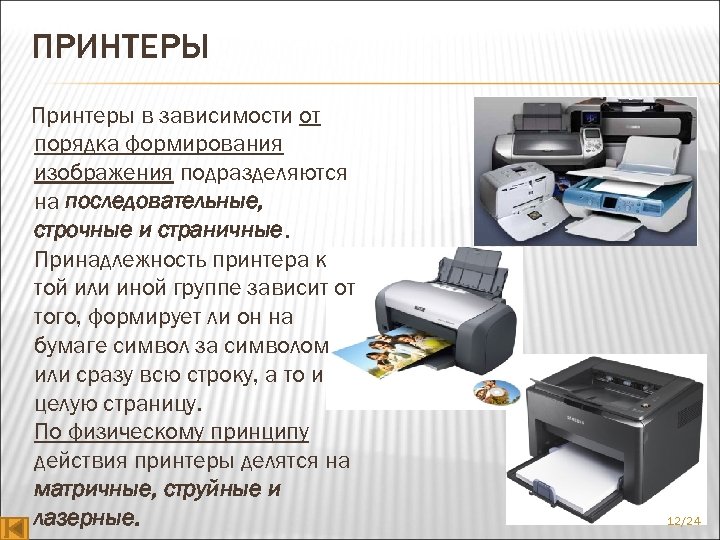 ПРИНТЕРЫ

Принтеры в зависимости от порядка формирования изображения подразделяются на последовательные, строчные и страничные. Принадлежность принтера к той или иной группе зависит от того, формирует ли он на бумаге символ за символом или сразу всю строку, а то и целую страницу. По физическому принципу действия принтеры делятся на матричные, струйные и лазерные.

12/24